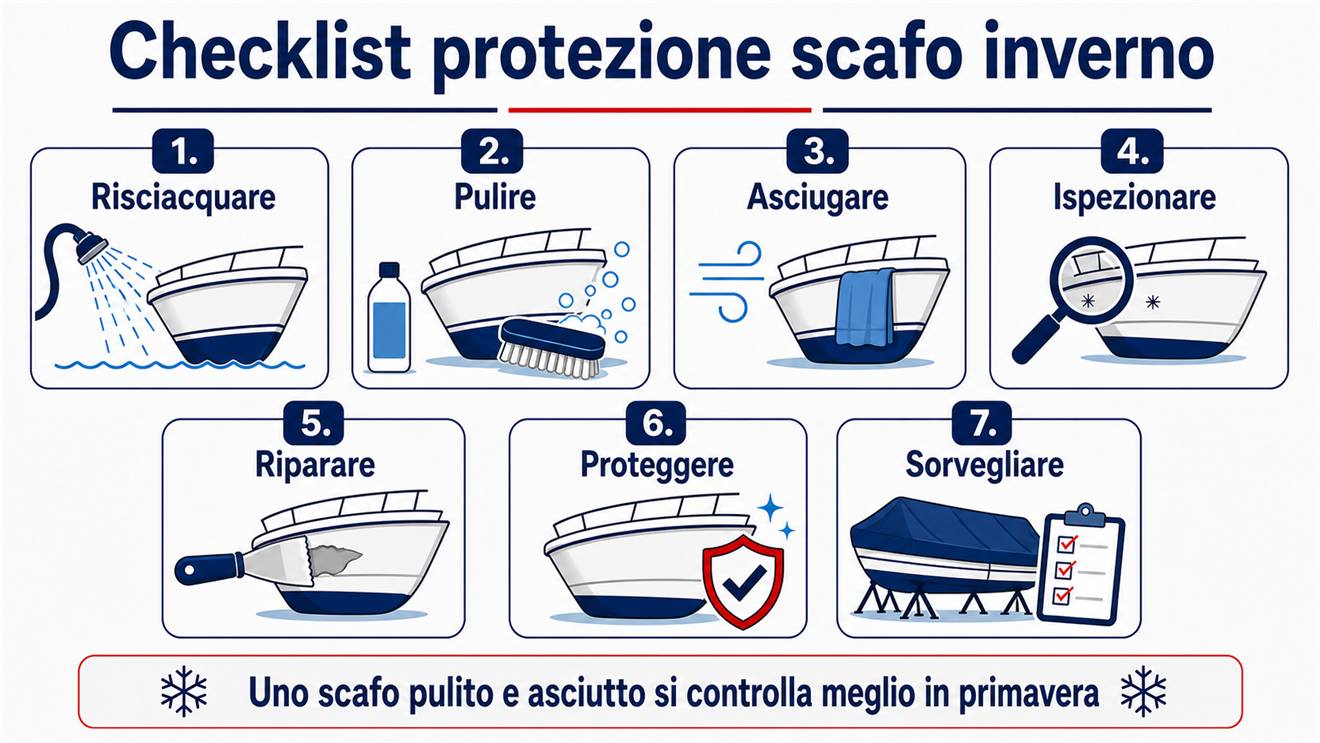 Checklist protezione scafo inverno

1.
Risciacquare

2.
Pulire

3.
Asciugare

4.
Ispezionare

5.
Riparare

6.
Proteggere

7.
Sorvegliare

Uno scafo pulito e asciutto si controlla meglio in primavera