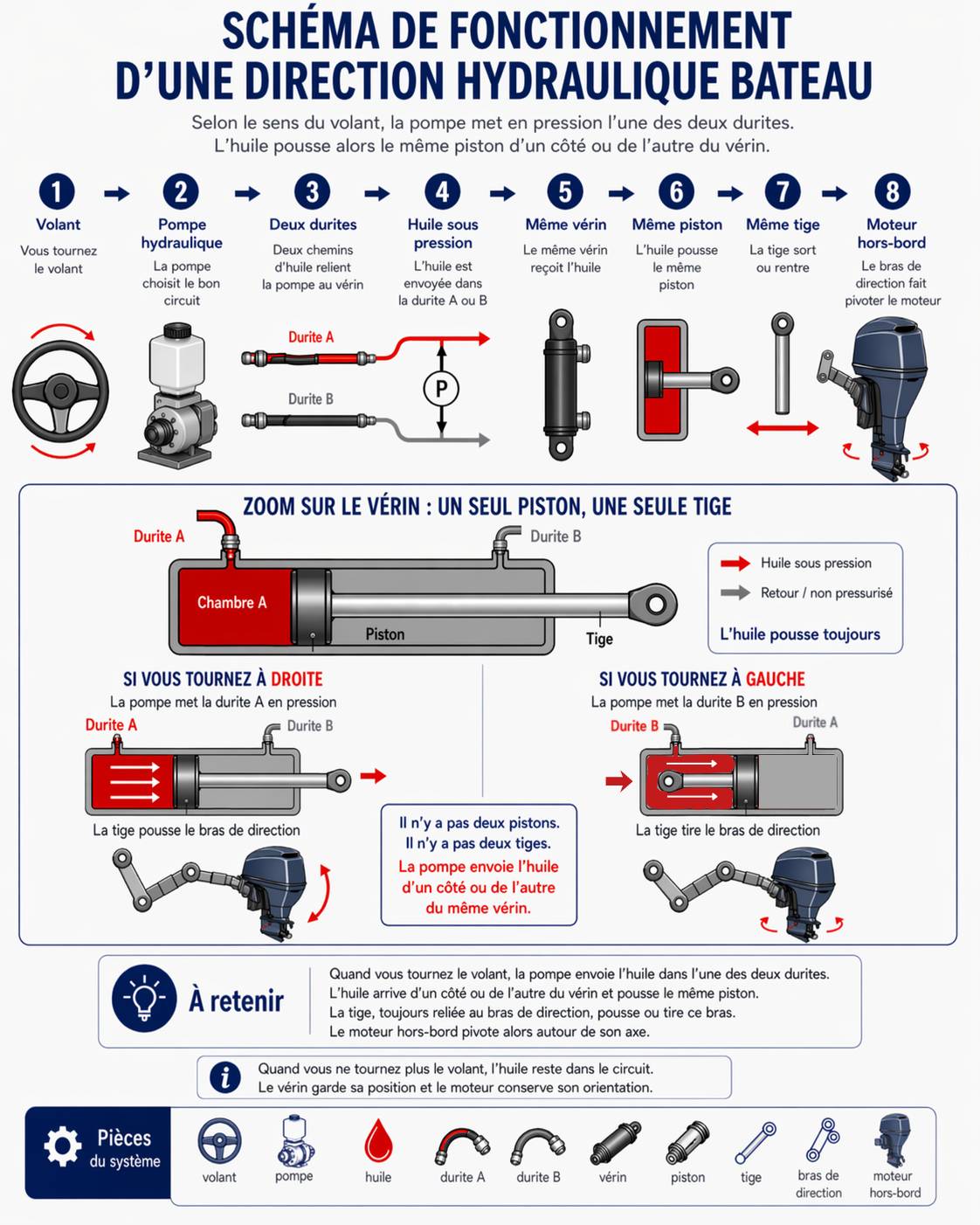 SCHÉMA DE FONCTIONNEMENT D'UNE DIRECTION HYDRAULIQUE BATEAU

Selon le sens du volant, la pompe met en pression l'une des deux durites. L'huile pousse alors le même piston d'un côté ou de l'autre du vérin.

1 Volant
Vous tournez le volant

2 Pompe hydraulique
La pompe choisit le bon circuit

3 Deux durites
Deux chemins d'huile relient la pompe au vérin

4 Huile sous pression
L'huile est envoyée dans la durite A ou B

5 Même vérin
Le même vérin reçoit l'huile

6 Même piston
L'huile pousse le même piston

7 Même tige
La tige sort ou rentre

8 Moteur hors-bord
Le bras de direction fait pivoter le moteur

Durite A
Durite B
P

ZOOM SUR LE VÉRIN : UN SEUL PISTON, UNE SEULE TIGE

Durite A
Durite B
Chambre A
Piston
Tige

Huile sous pression
Retour / non pressurisé
L'huile pousse toujours

SI VOUS TOURNEZ À DROITE
La pompe met la durite A en pression
Durite A
Durite B
La tige pousse le bras de direction

Il n'y a pas deux pistons.
Il n'y a pas deux tiges.
La pompe envoie l'huile d'un côté ou de l'autre du même vérin.

SI VOUS TOURNEZ À GAUCHE
La pompe met la durite B en pression
Durite B
Durite A
La tige tire le bras de direction

À retenir
Quand vous tournez le volant, la pompe envoie l'huile dans l'une des deux durites.
L'huile arrive d'un côté ou de l'autre du vérin et pousse le même piston.
La tige, toujours reliée au bras de direction, pousse ou tire ce bras.
Le moteur hors-bord pivote alors autour de son axe.

Quand vous ne tournez plus le volant, l'huile reste dans le circuit.
Le vérin garde sa position et le moteur conserve son orientation.

Pièces du système
volant
pompe
huile
durite A
durite B
vérin
piston
tige
bras de direction
moteur hors-bord