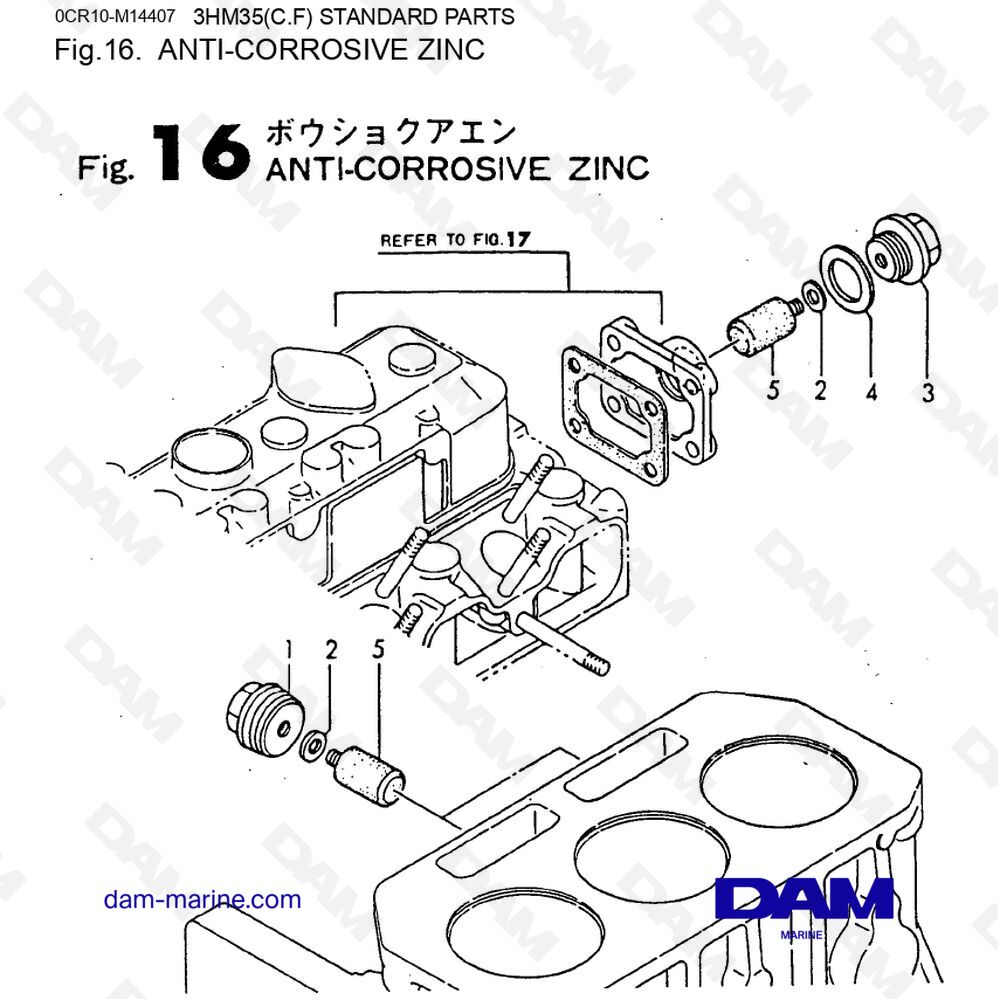 0CR10-M14407 3HM35(C.F) STANDARD PARTS
Fig.16. ANTI-CORROSIVE ZINC

Fig. 16 ボウショクアエン
ANTI-CORROSIVE ZINC

REFER TO FIG.17

5 2 4 3

1 2 5

dam-marine.com

DAM
MARINE