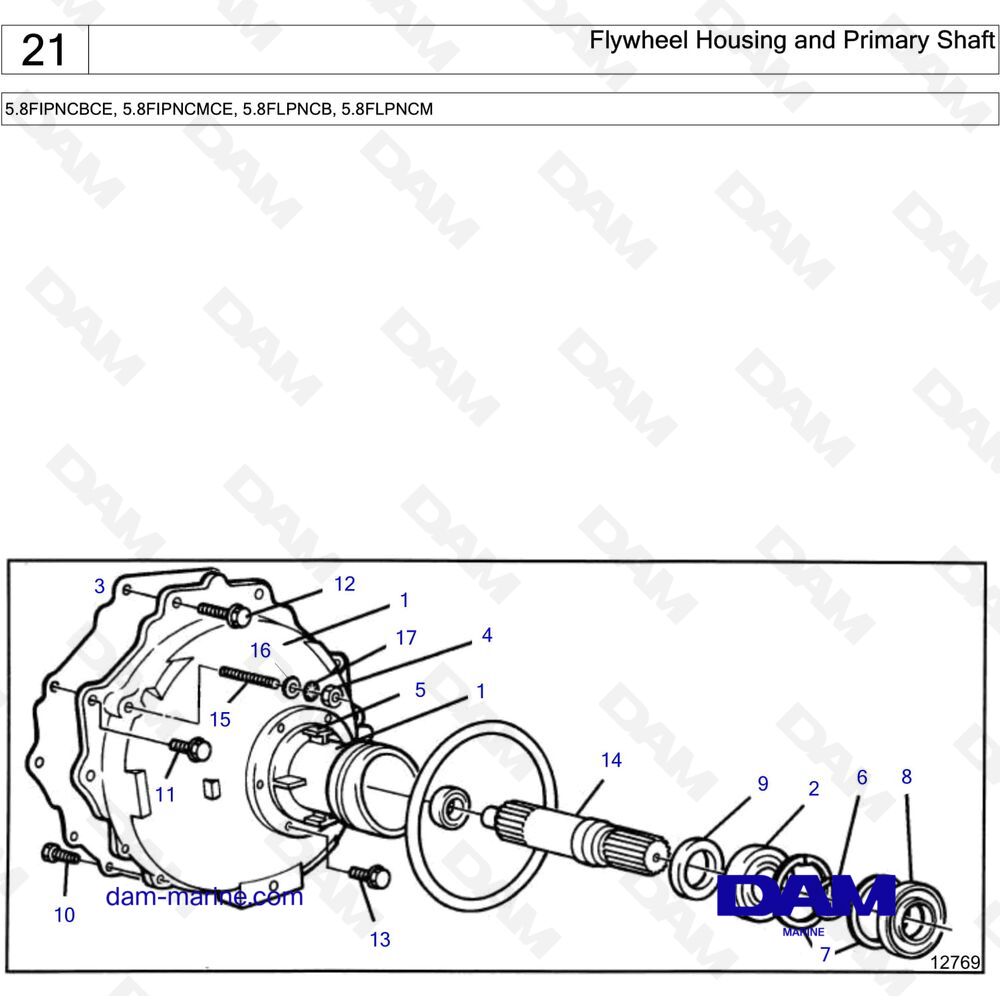 21

Flywheel Housing and Primary Shaft

5.8FIPNCBCE, 5.8FIPNCMCE, 5.8FLPNCB, 5.8FLPNCM

3
12
1
16
17
4
15
5
1
11
14
9
2
6
8
10
dam-marine.com
13
DAM
MARINE
7
12769