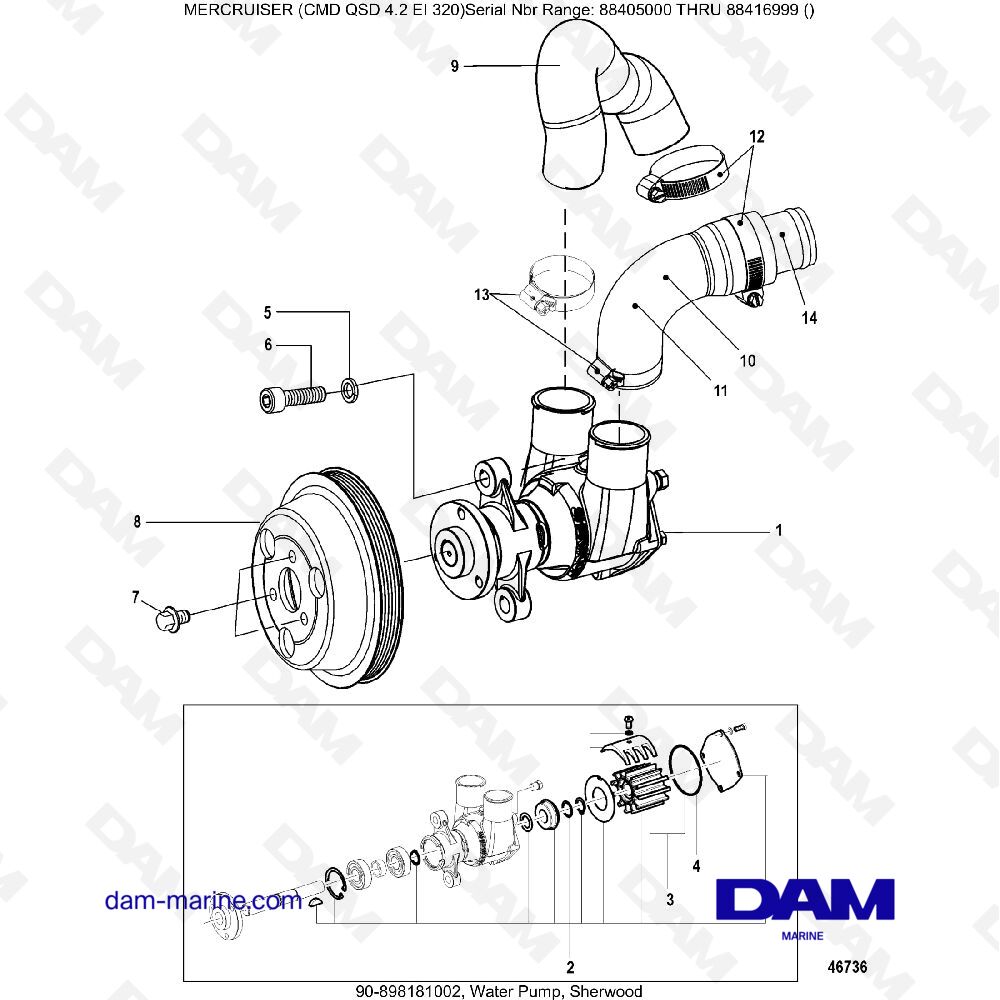 MERCRUISER (CMD QSD 4.2 EI 320)Serial Nbr Range: 88405000 THRU 88416999 ()

9
12
13
14
5
6
10
11
8
1
7
4
3
2
dam-marine.com
DAM
MARINE
46736

90-898181002, Water Pump, Sherwood