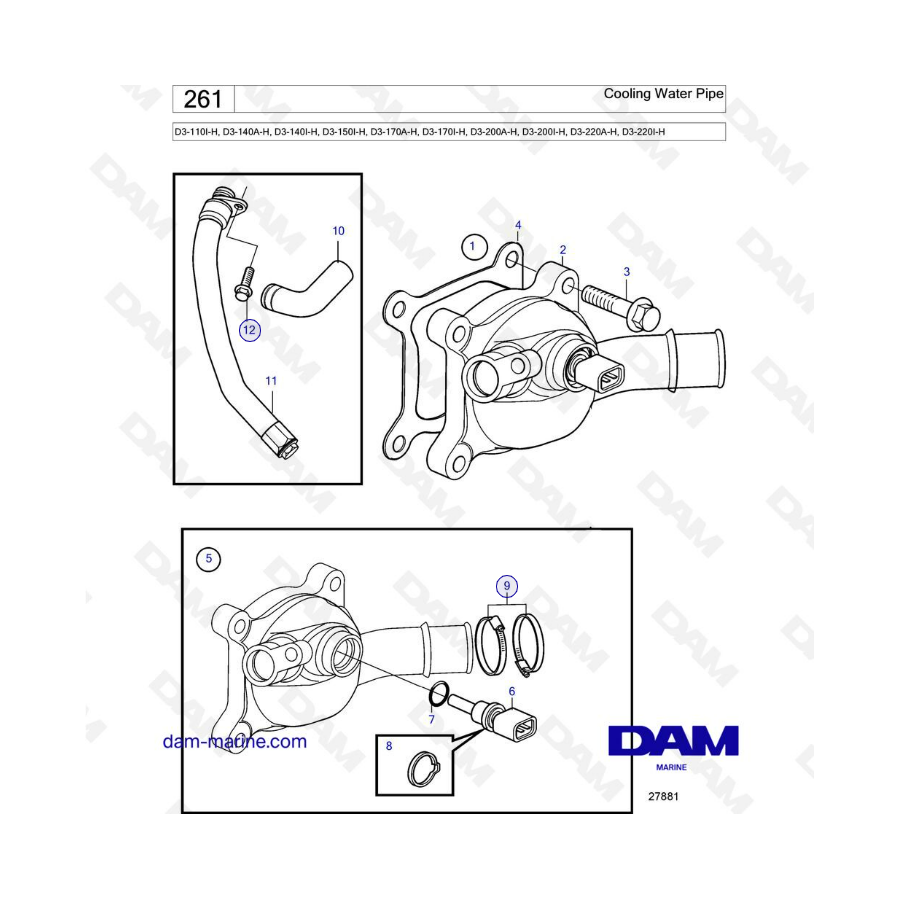 261

Cooling Water Pipe

D3-110I-H, D3-140A-H, D3-140I-H, D3-150I-H, D3-170A-H, D3-170I-H, D3-200A-H, D3-200I-H, D3-220A-H, D3-220I-H

10

12

11

1

4

2

3

5

9

6

7

8

dam-marine.com

DAM
MARINE

27881