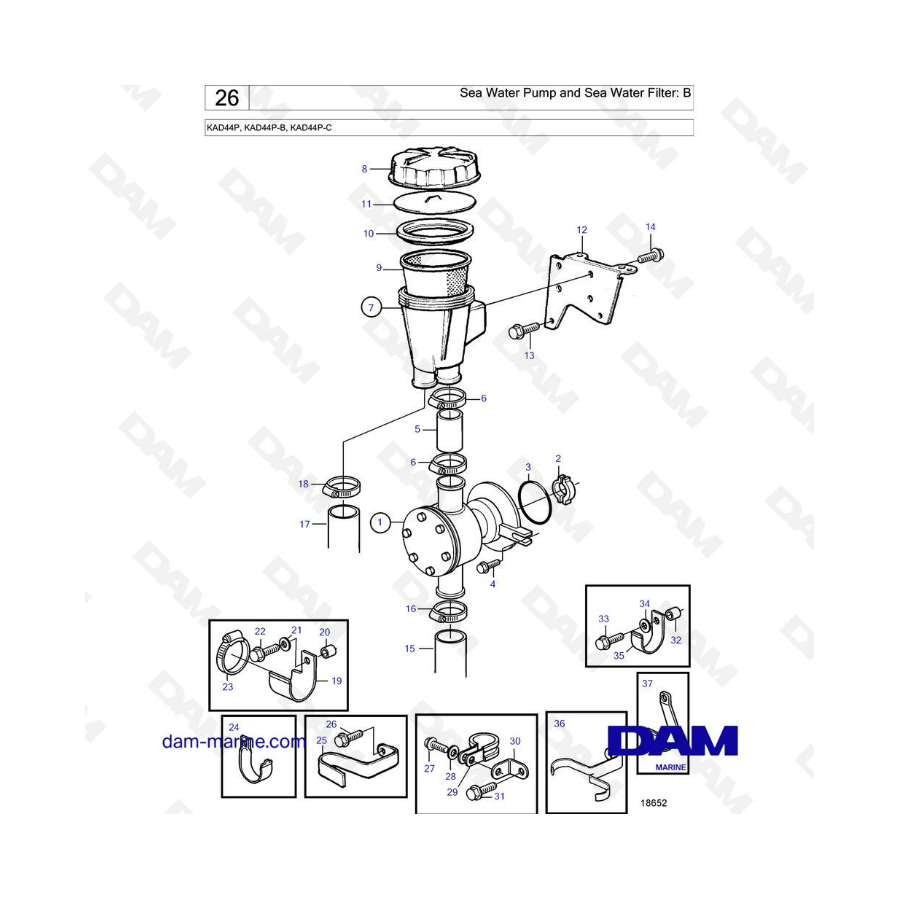 26

Sea Water Pump and Sea Water Filter: B

KAD44P, KAD44P-B, KAD44P-C

8
11
10
9
7
12
14
13
6
5
6
3
2
18
17
1
4
16
15
22
21
20
23
19
33
34
32
35
37
24
26
25
27
28
29
30
31
36

dam-marine.com

DAM
MARINE

18652