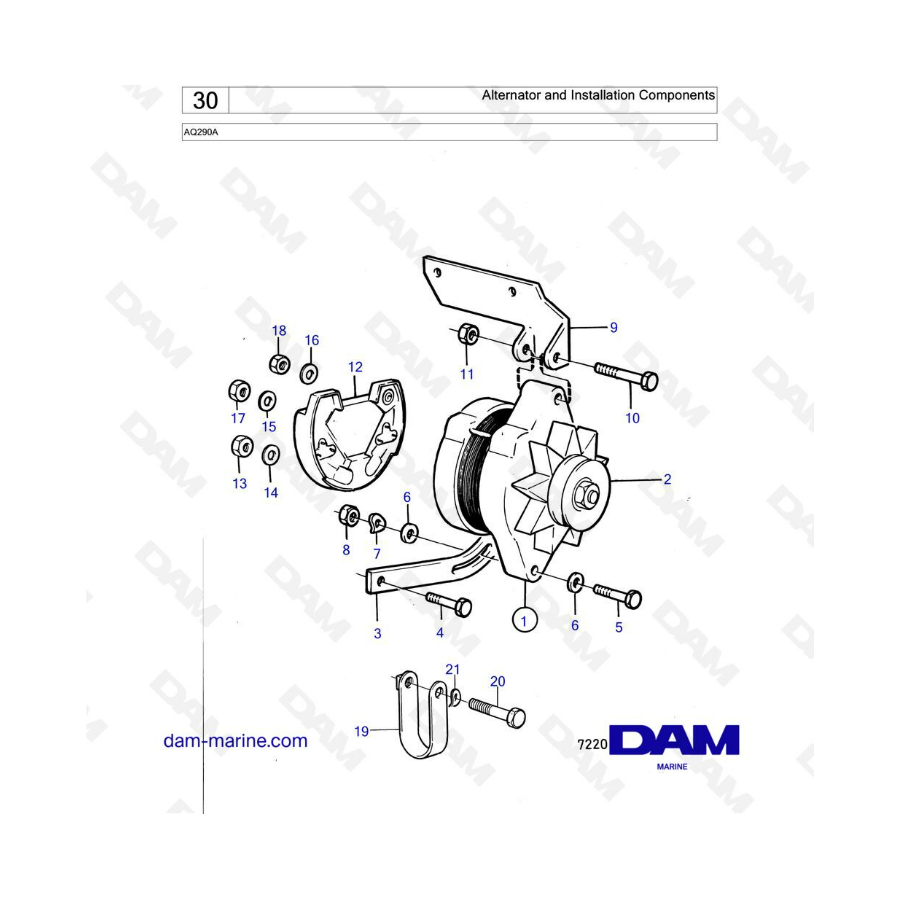 30

Alternator and Installation Components

AQ290A

18
16
12
17
15
13
14
11
9
10
2
6
8
7
3
4
1
6
5
21
20
19

dam-marine.com

7220

DAM
MARINE