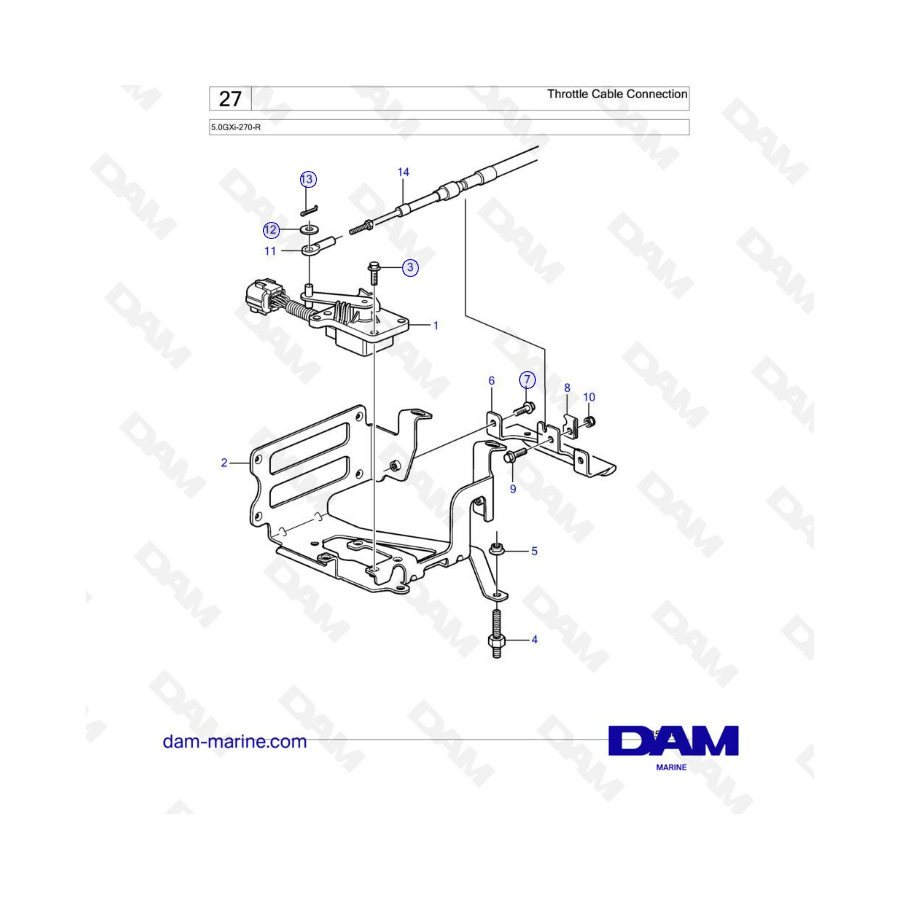 27

Throttle Cable Connection

5.0GXi-270-R

13

14

12

11

3

1

6

7

8

10

2

9

5

4

dam-marine.com

DAM
MARINE