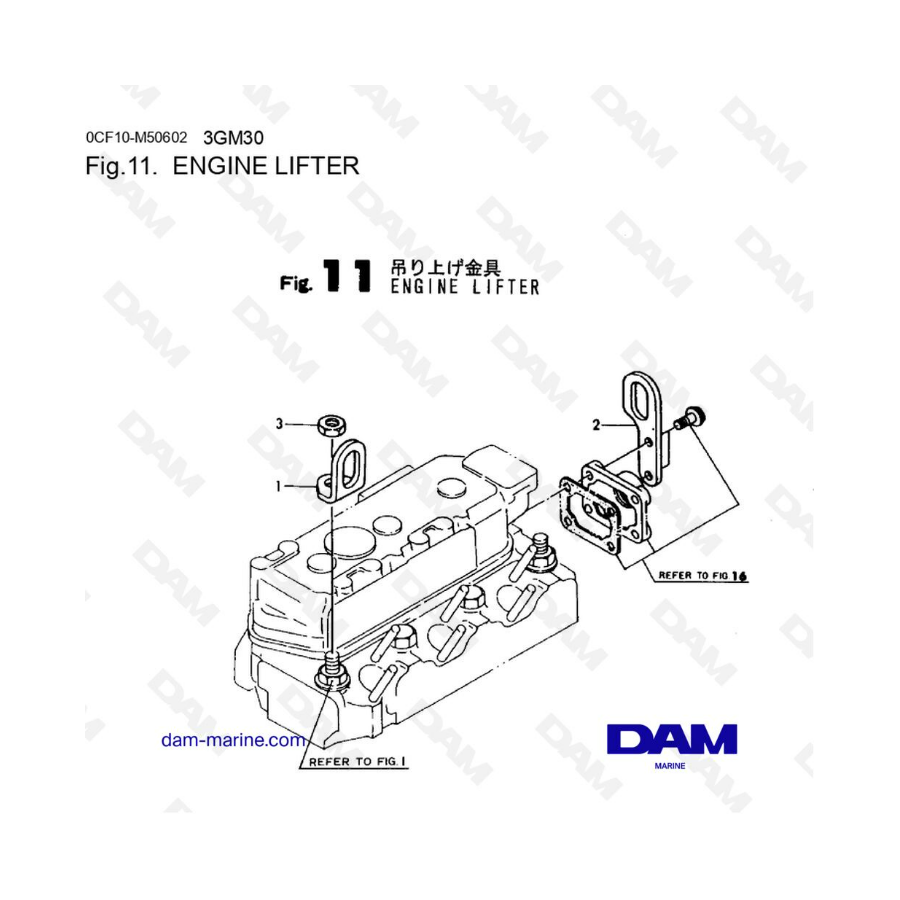 0CF10-M50602 3GM30
Fig.11. ENGINE LIFTER

Fig. 11 吊り上げ金具
ENGINE LIFTER

3
1
2
REFER TO FIG. 16
REFER TO FIG. 1

dam-marine.com

DAM
MARINE