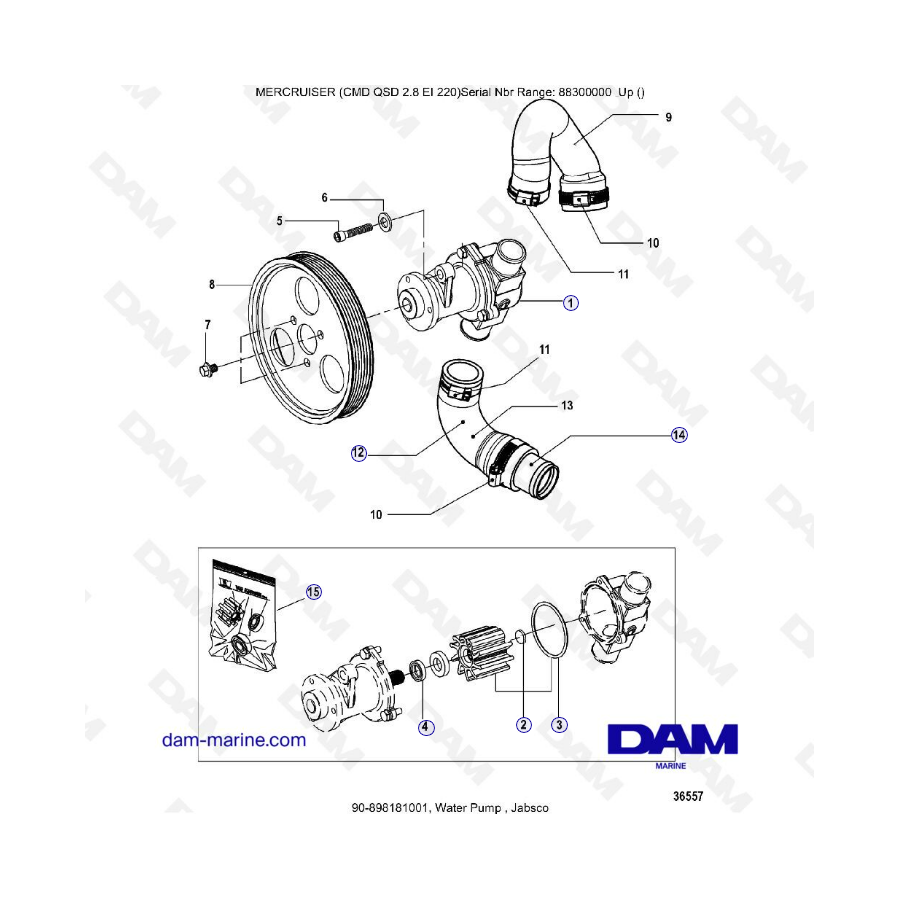 MERCRUISER (CMD QSD 2.8 EI 220)Serial Nbr Range: 88300000 Up ()

9
6
5
10
11
8
1
7
11
13
14
12
10

15
4
2
3

dam-marine.com

DAM
MARINE

36557

90-898181001, Water Pump , Jabsco