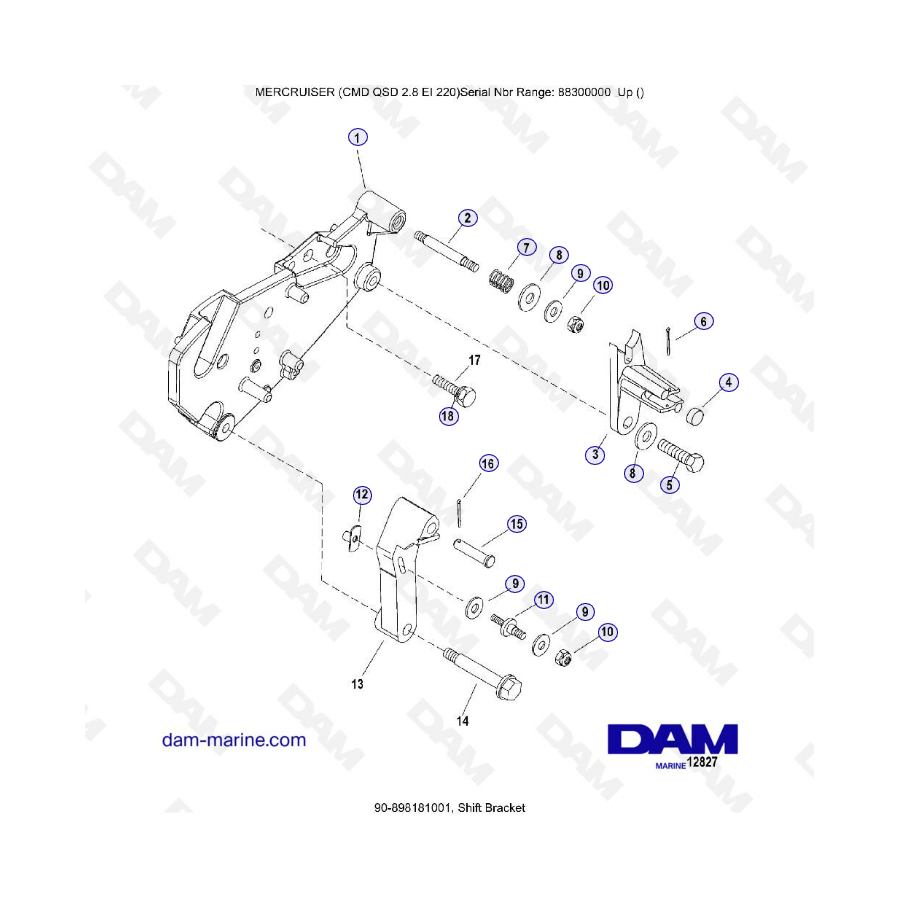 MERCRUISER (CMD QSD 2.8 EI 220)Serial Nbr Range: 88300000 Up ()

1
2
7
8
9
10
6
4
17
18
3
8
5
16
12
15
9
11
9
10
13
14

dam-marine.com

DAM
MARINE 12827

90-898181001, Shift Bracket