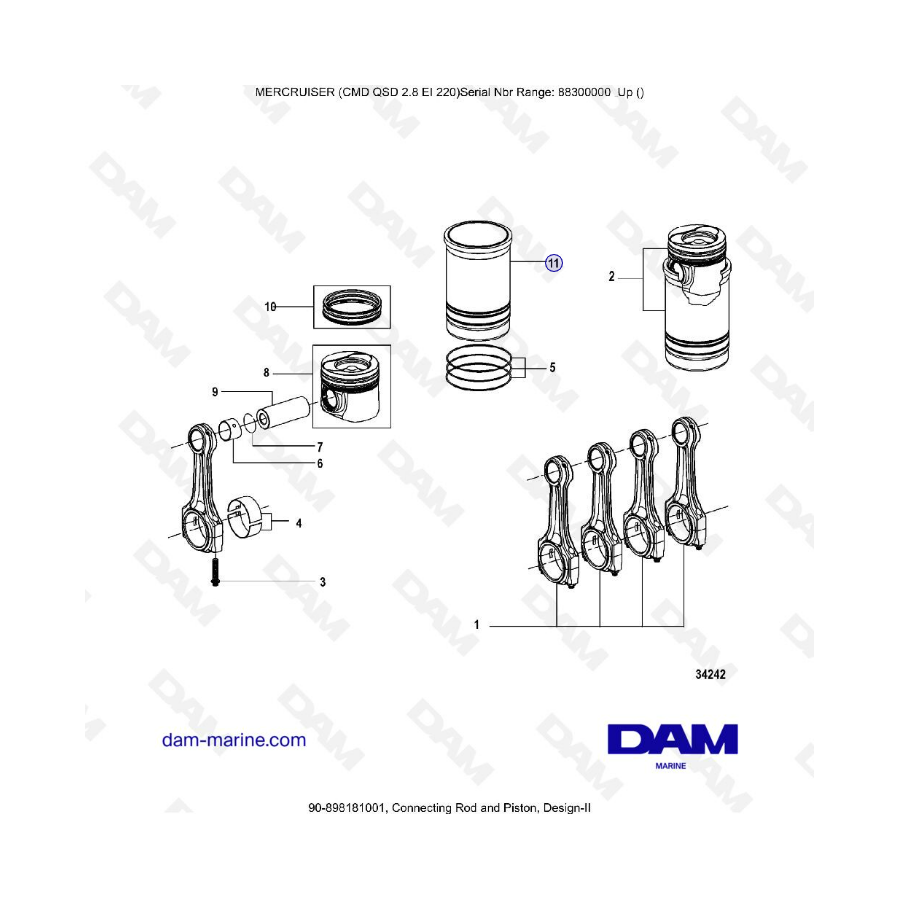 MERCRUISER (CMD QSD 2.8 EI 220)Serial Nbr Range: 88300000 Up ()

11

2

10

8

5

9

7

6

4

3

1

34242

dam-marine.com

DAM
MARINE

90-898181001, Connecting Rod and Piston, Design-II