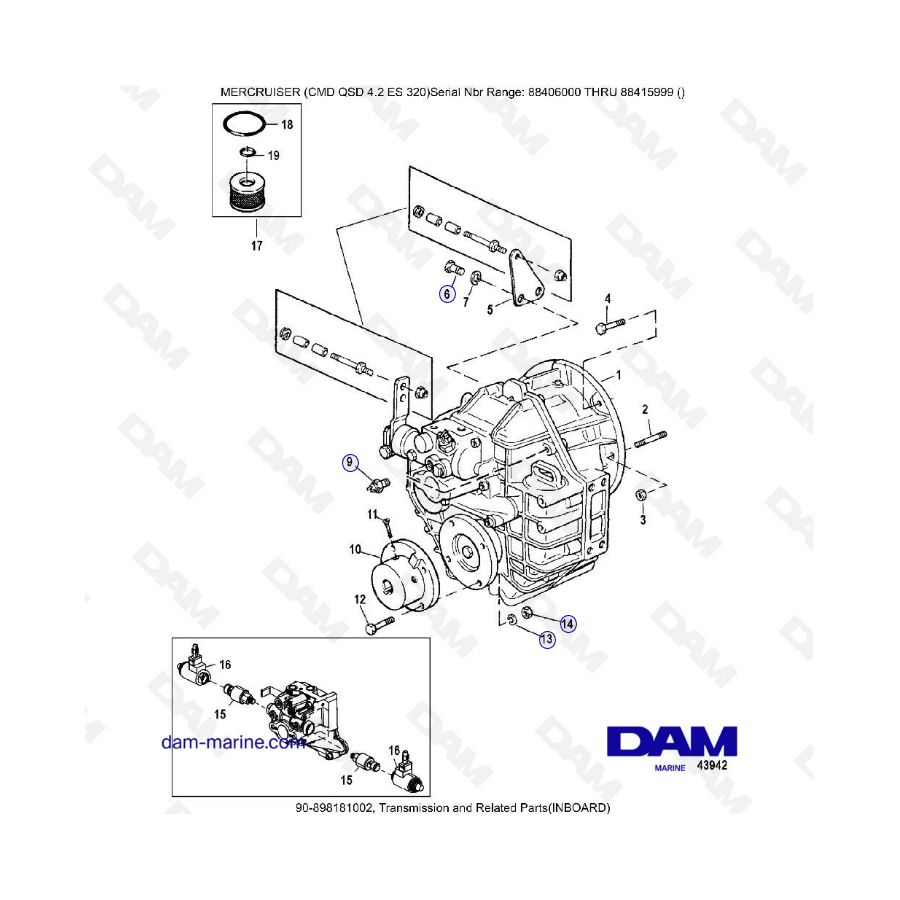 MERCRUISER (CMD QSD 4.2 ES 320)Serial Nbr Range: 88406000 THRU 88415999 ()

18
19
17

6
7
5
4
1
2
3
9
11
10
12
14
13

16
15
15
16

dam-marine.com

DAM
MARINE 43942

90-898181002, Transmission and Related Parts(INBOARD)