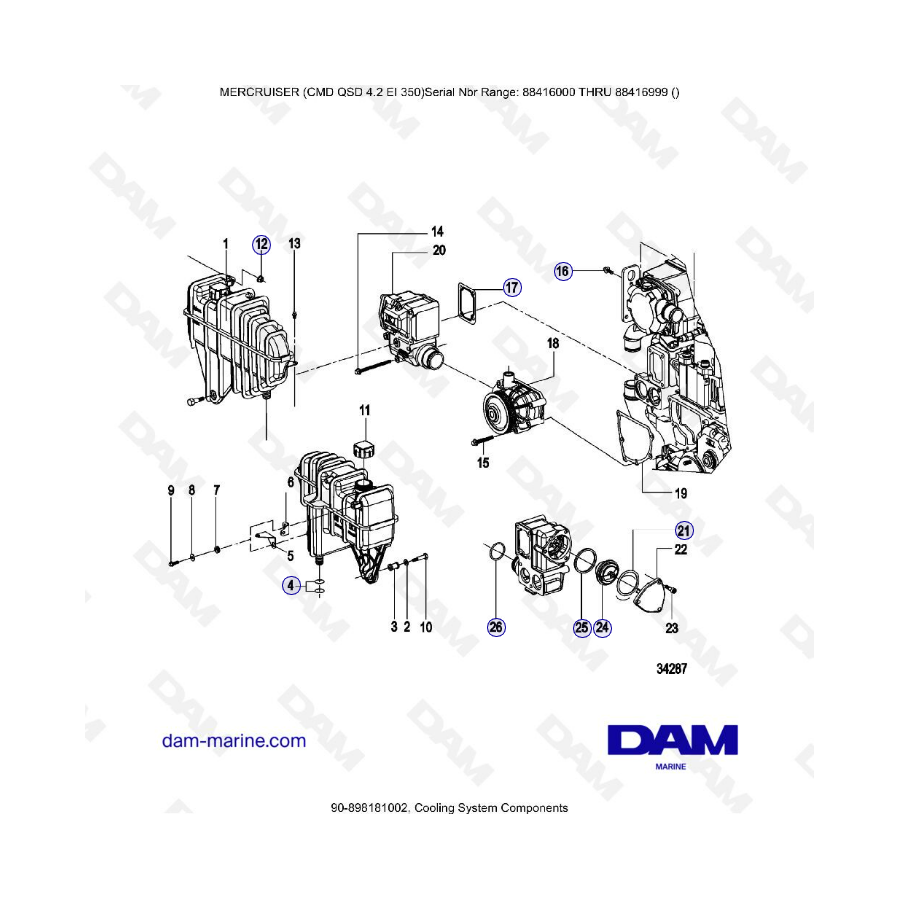 MERCRUISER (CMD QSD 4.2 EI 350)Serial Nbr Range: 88416000 THRU 88416999 ()

1
12
13
14
20
17
16
18
11
15
19
9
8
7
6
5
4
3
2
10
26
25
24
21
22
23

34287

dam-marine.com

DAM
MARINE

90-898181002, Cooling System Components