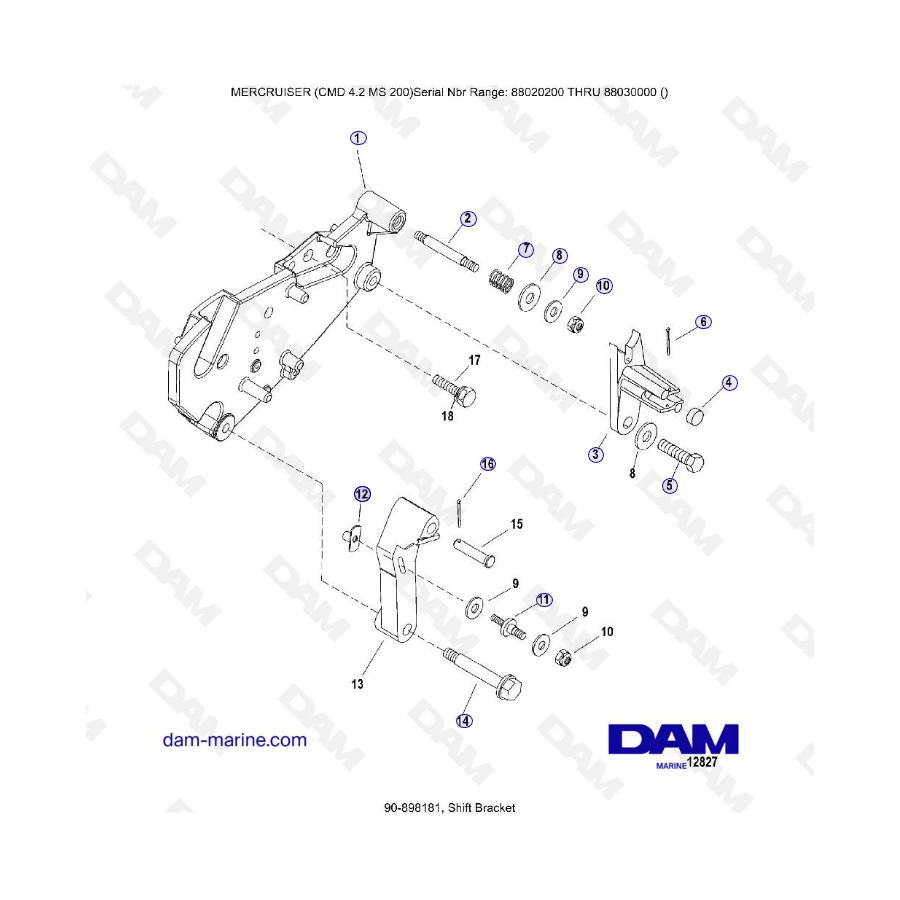 MERCRUISER (CMD 4.2 MS 200)Serial Nbr Range: 88020200 THRU 88030000 ()

1

2

7

8

9

10

6

4

17

18

3

8

5

16

12

15

9

11

9

10

13

14

dam-marine.com

DAM
MARINE 12827

90-898181, Shift Bracket