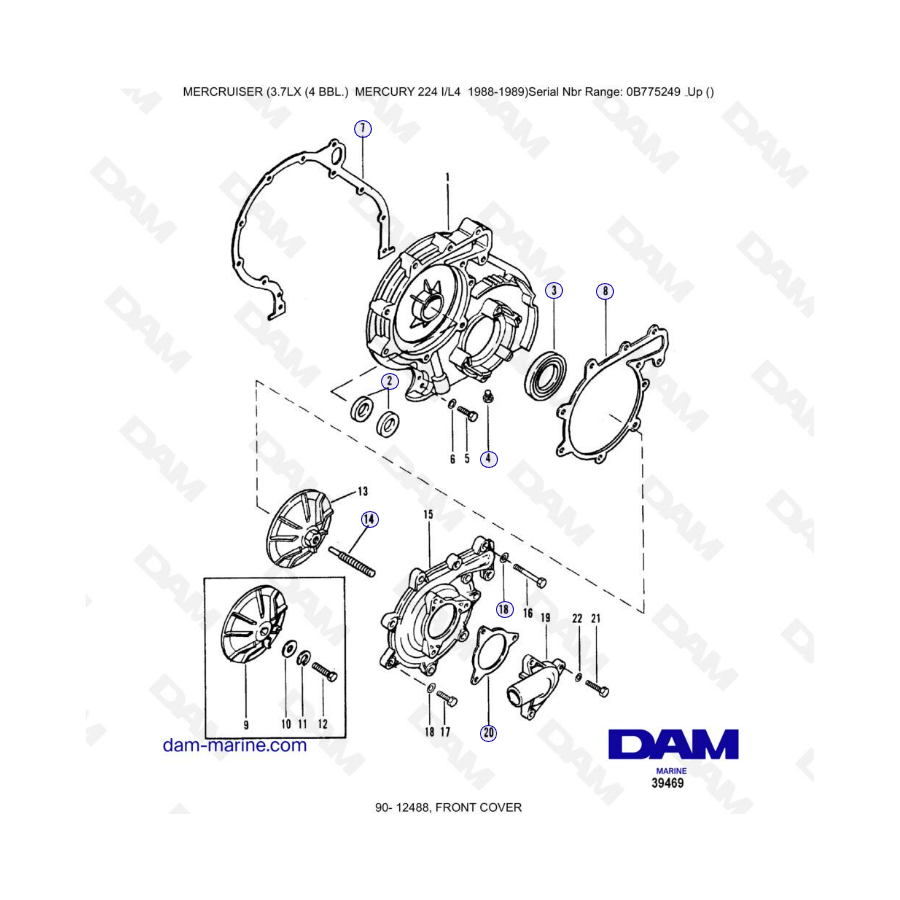 MERCRUISER (3.7LX (4 BBL.) MERCURY 224 I/L4 1988-1989)Serial Nbr Range: 0B775249 .Up ()

7
1
3
8
2
6 5 4
13
14
15
18 16 19 22 21
9 10 11 12
18 17 20

dam-marine.com

DAM
MARINE
39469

90- 12488, FRONT COVER