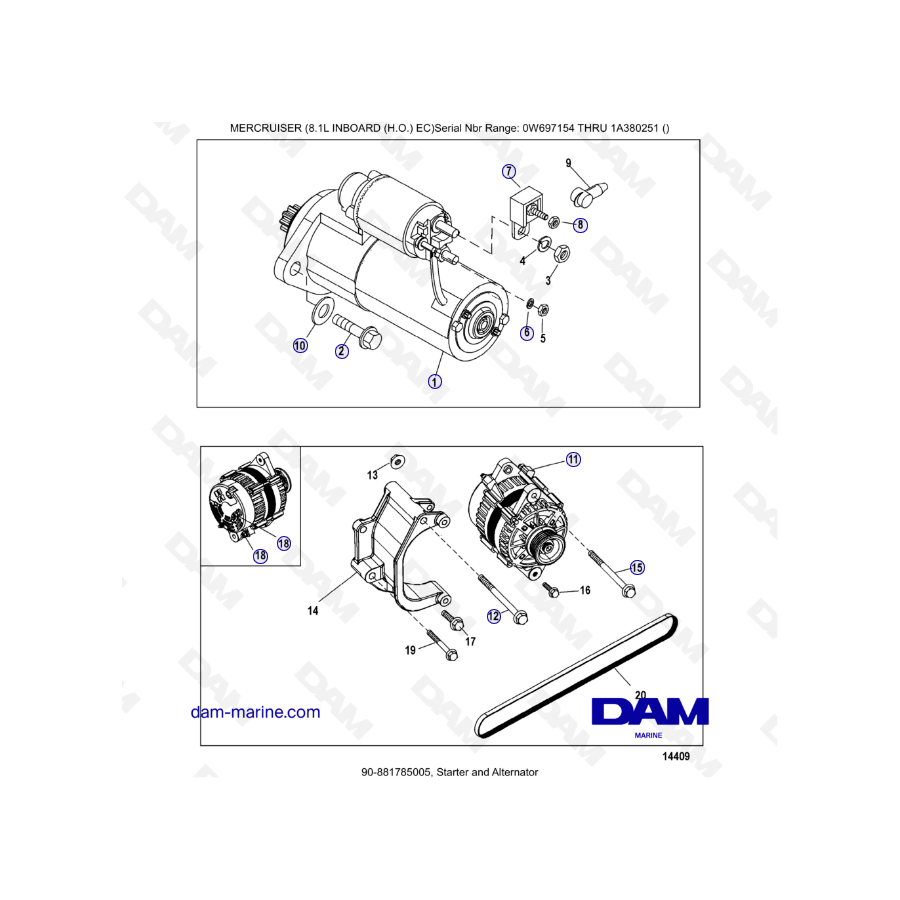 MERCRUISER (8.1L INBOARD (H.O.) EC)Serial Nbr Range: 0W697154 THRU 1A380251 ()

7
9
8
4
3
6
5
10
2
1

13
11
18
18
14
15
16
12
17
19
20

dam-marine.com

DAM
MARINE

14409

90-881785005, Starter and Alternator