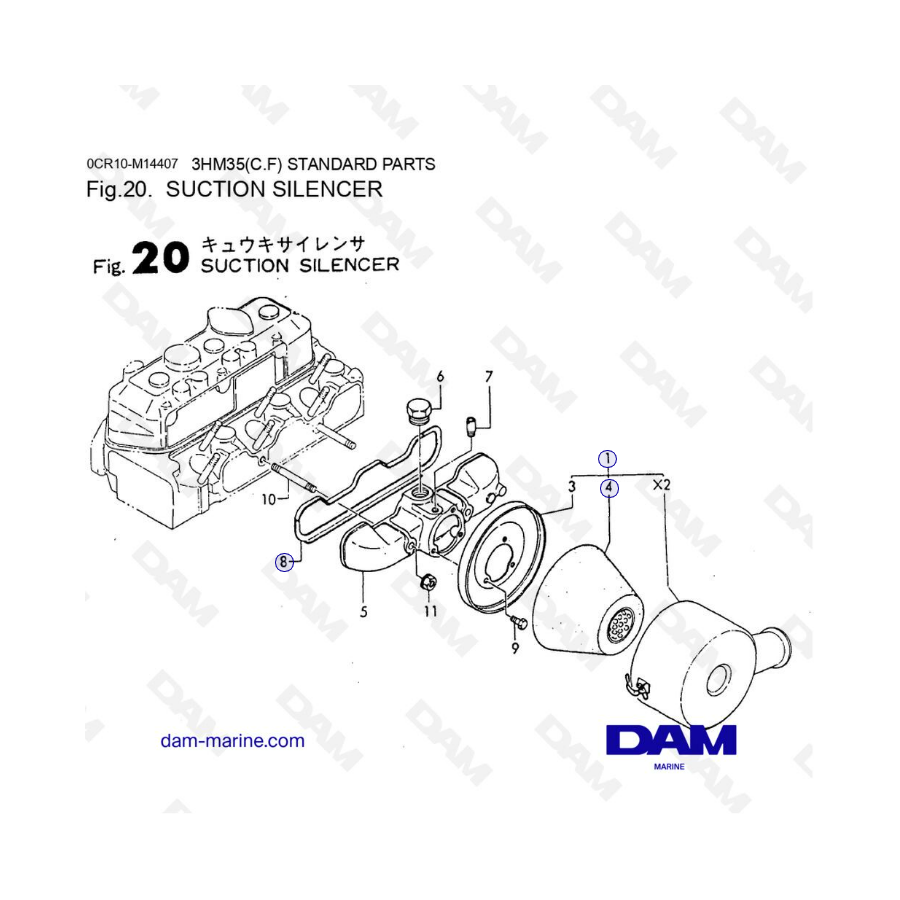 0CR10-M14407 3HM35(C.F) STANDARD PARTS
Fig.20. SUCTION SILENCER

Fig. 20 キュウキサイレンサ
SUCTION SILENCER

6
7
1
3
4
X2
10
8
5
11
9

dam-marine.com

DAM
MARINE