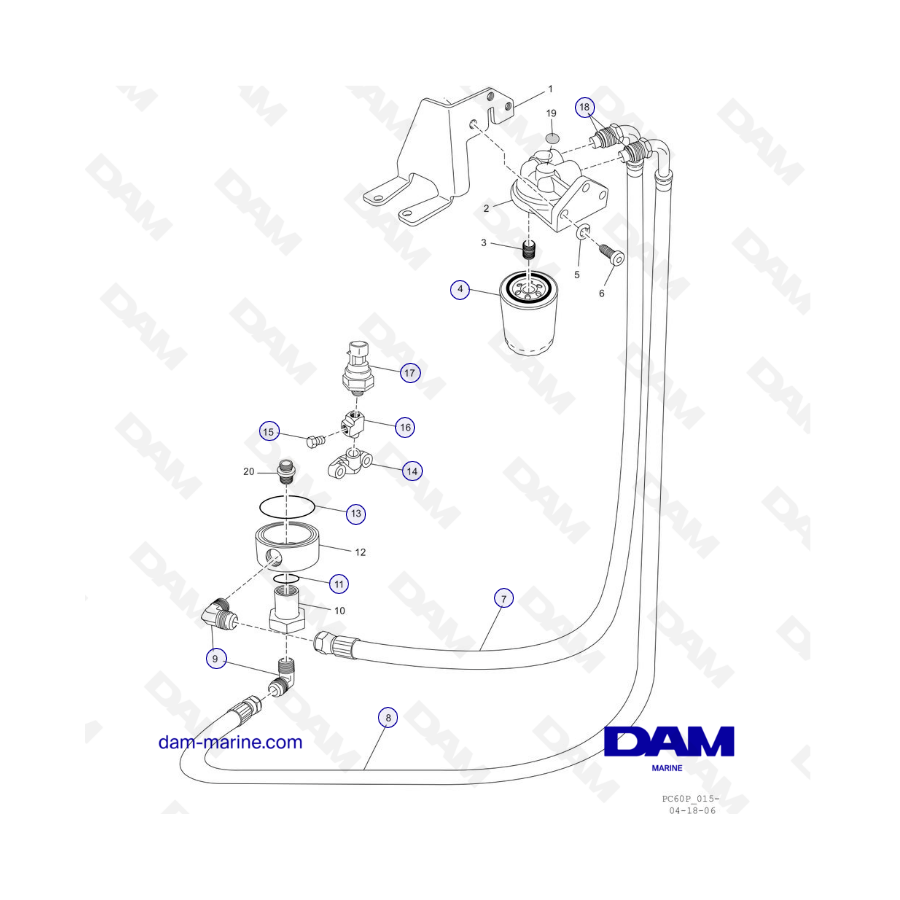 1
19
18
2
3
5
6
4
17
16
15
14
20
13
12
11
10
7
9
8
dam-marine.com
DAM
MARINE
PC60P_015-
04-18-06