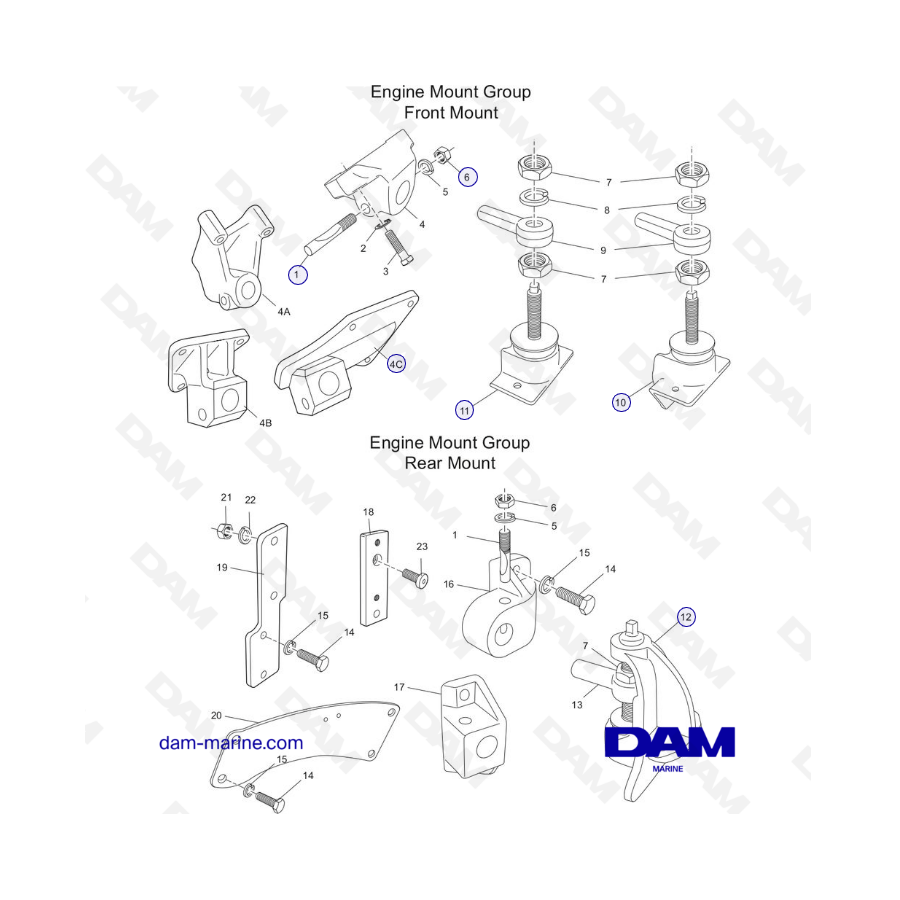 Engine Mount Group
Front Mount

6
5
4
2
3
1
4A
4B
4C
7
8
9
7
11
10

Engine Mount Group
Rear Mount

21
22
19
15
14
18
23
6
5
1
15
14
16
12
7
13
17
20
15
14

dam-marine.com

DAM
MARINE