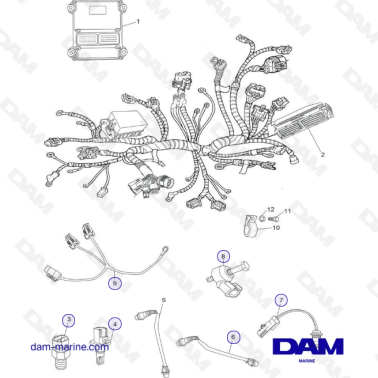 1
2
12
11
10
8
9
5
7
3
4
6
dam-marine.com
DAM
MARINE