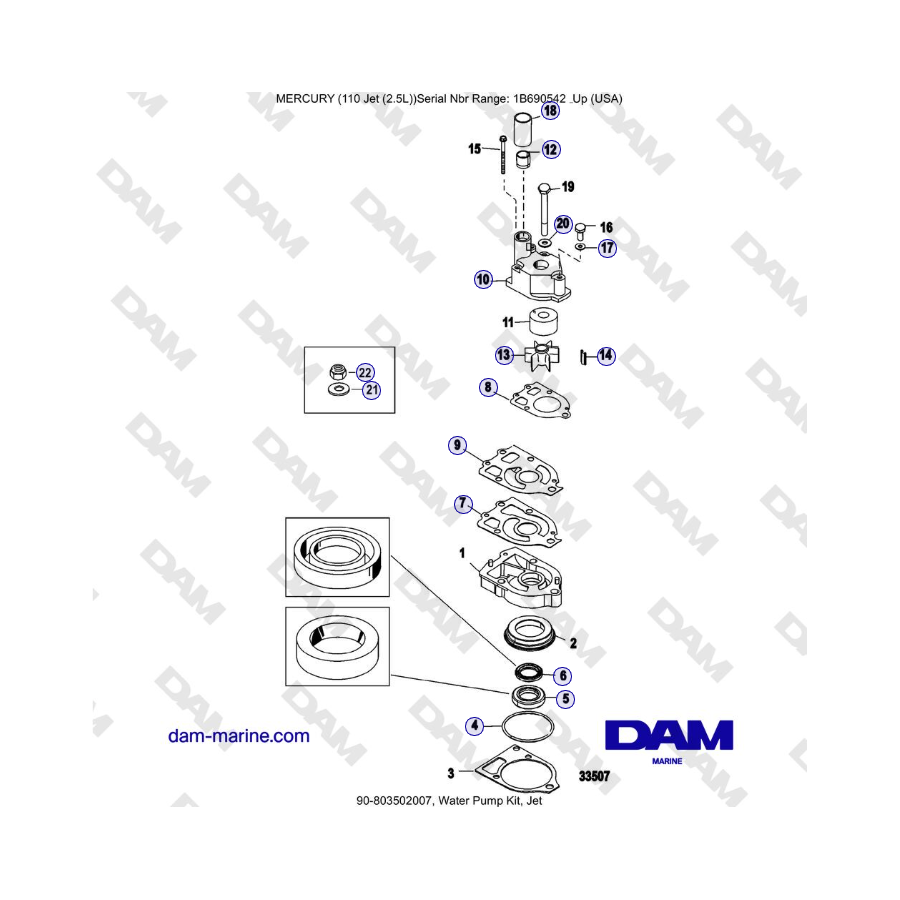 MERCURY (110 Jet (2.5L))Serial Nbr Range: 1B690542 .Up (USA)

18
15
12
19
20
16
17
10
11
13
14
22
21
8
9
7
1
2
6
5
4
3
33507

dam-marine.com

DAM
MARINE

90-803502007, Water Pump Kit, Jet