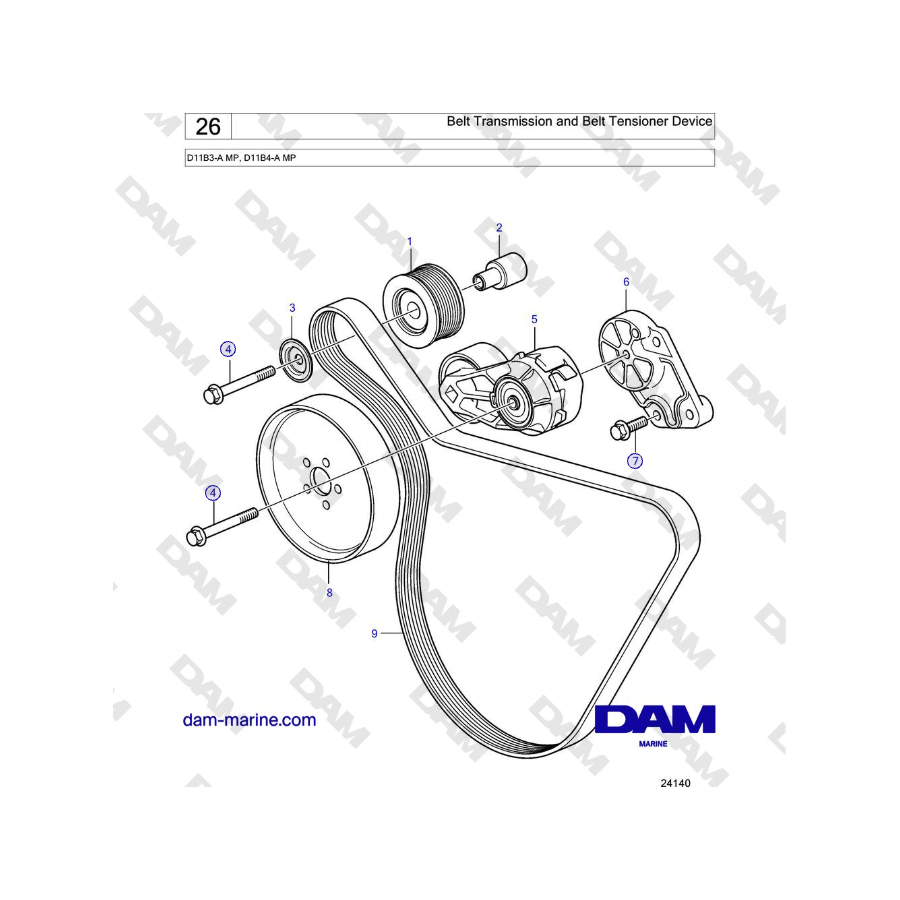 26

Belt Transmission and Belt Tensioner Device

D11B3-A MP, D11B4-A MP

1
2
3
4
5
6
7
4
8
9

dam-marine.com

DAM
MARINE

24140