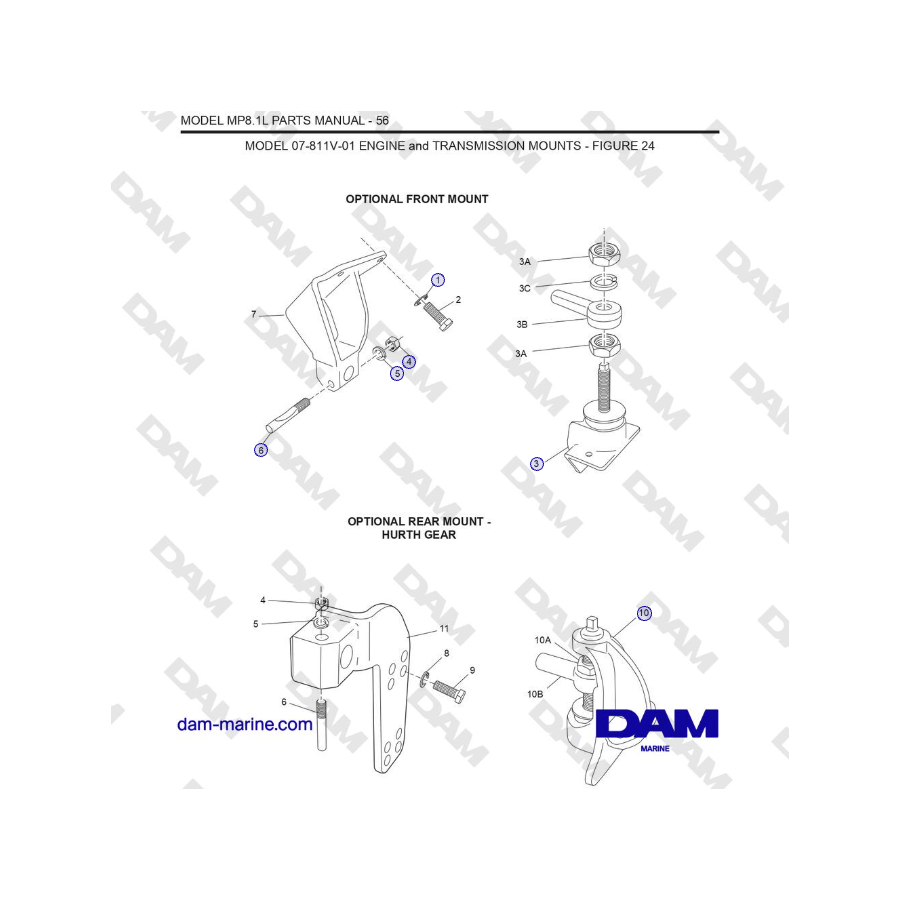 MODEL MP8.1L PARTS MANUAL - 56

MODEL 07-811V-01 ENGINE and TRANSMISSION MOUNTS - FIGURE 24

OPTIONAL FRONT MOUNT

7
1
2
4
5
6
3A
3C
3B
3A
3

OPTIONAL REAR MOUNT - HURTH GEAR

4
5
11
8
9
6
10
10A
10B

dam-marine.com

DAM
MARINE