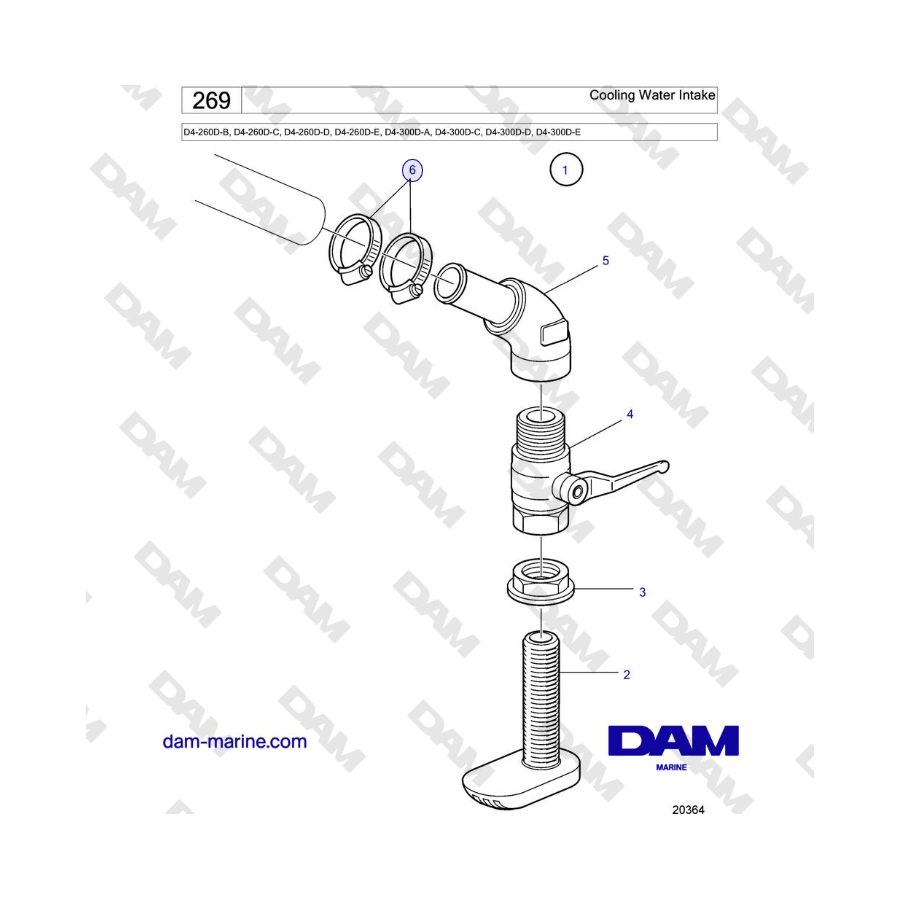 269

Cooling Water Intake

D4-260D-B, D4-260D-C, D4-260D-D, D4-260D-E, D4-300D-A, D4-300D-C, D4-300D-D, D4-300D-E

6

1

5

4

3

2

dam-marine.com

DAM
MARINE

20364