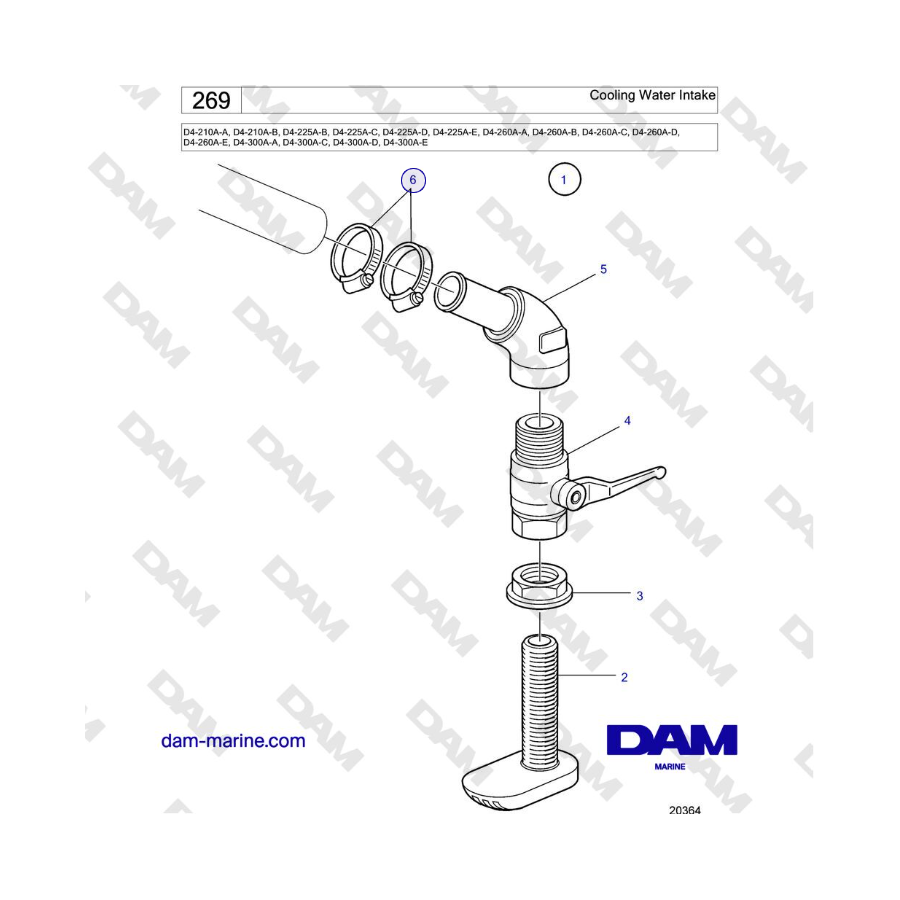 269

Cooling Water Intake

D4-210A-A, D4-210A-B, D4-225A-B, D4-225A-C, D4-225A-D, D4-225A-E, D4-260A-A, D4-260A-B, D4-260A-C, D4-260A-D, D4-260A-E, D4-300A-A, D4-300A-C, D4-300A-D, D4-300A-E

6

1

5

4

3

2

dam-marine.com

DAM
MARINE

20364