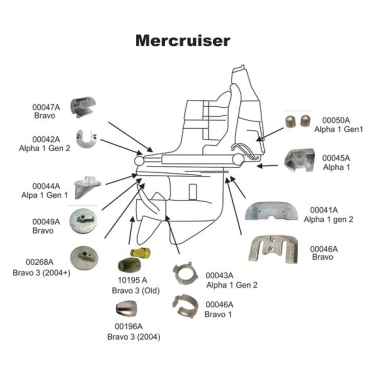 Mercruiser

00047A
Bravo

00042A
Alpha 1 Gen 2

00044A
Alpa 1 Gen 1

00049A
Bravo

00268A
Bravo 3 (2004+)

10195 A
Bravo 3 (Old)

00196A
Bravo 3 (2004)

00043A
Alpha 1 Gen 2

00046A
Bravo 1

00050A
Alpha 1 Gen1

00045A
Alpha 1

00041A
Alpha 1 gen 2

00046A
Bravo