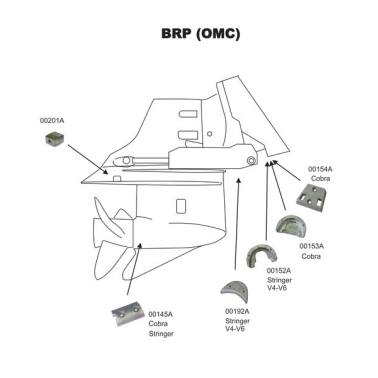 BRP (OMC)

00201A

00154A
Cobra

00153A
Cobra

00152A
Stringer
V4-V6

00192A
Stringer
V4-V6

00145A
Cobra
Stringer