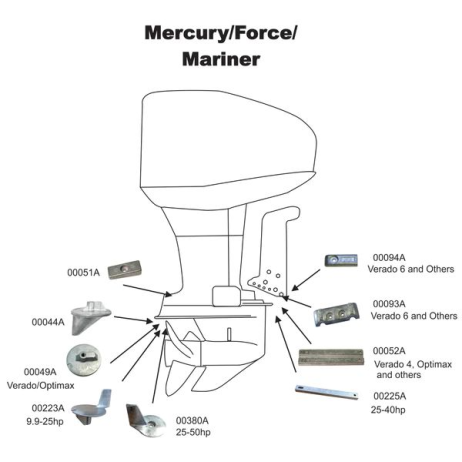 Mercury/Force/
Mariner

00051A

00044A

00049A
Verado/Optimax

00223A
9.9-25hp

00380A
25-50hp

00094A
Verado 6 and Others

00093A
Verado 6 and Others

00052A
Verado 4, Optimax and others

00225A
25-40hp