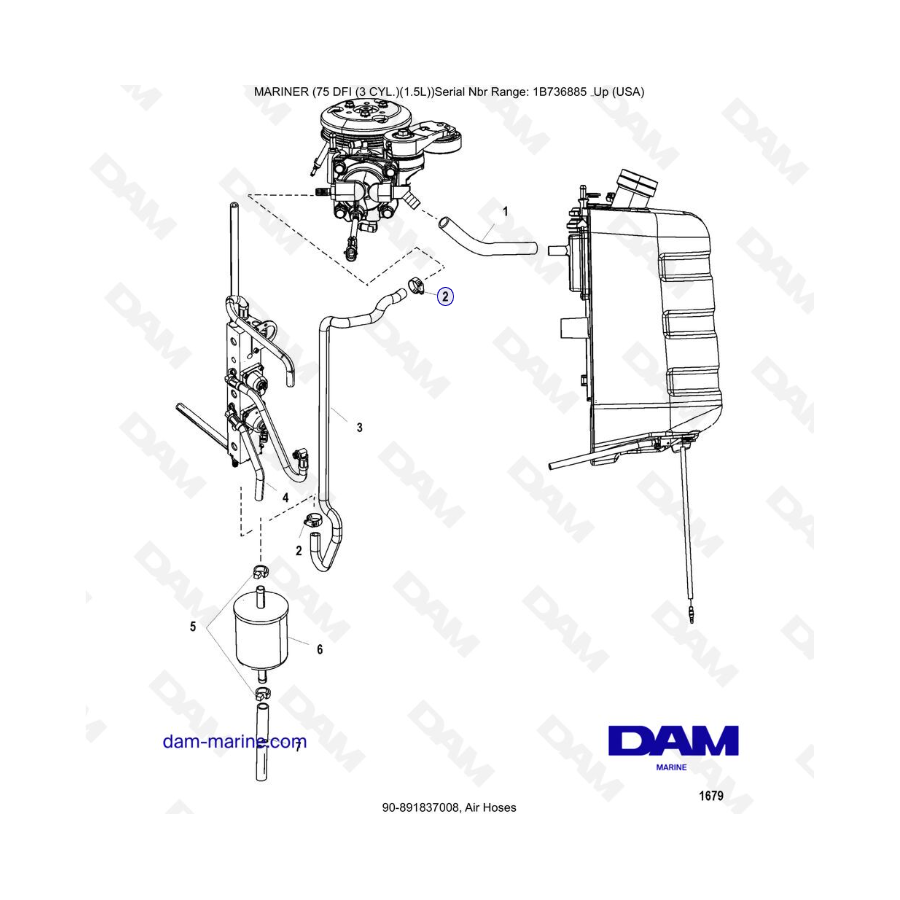 MARINER (75 DFI (3 CYL.)(1.5L))Serial Nbr Range: 1B736885 .Up (USA)

1

2

3

4

2

5

6

7

dam-marine.com

DAM
MARINE

1679

90-891837008, Air Hoses