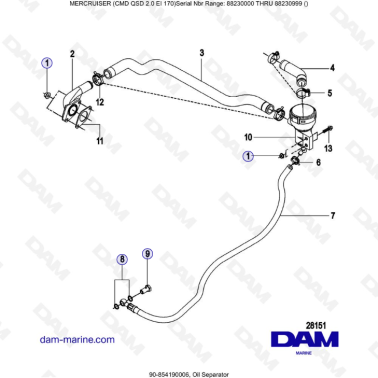 MERCRUISER (CMD QSD 2.0 EI 170)Serial Nbr Range: 88230000 THRU 88230999 ()

1
2
3
4
5
12
11
10
13
1
6
7
8
9

28151
dam-marine.com
DAM
MARINE

90-854190006, Oil Separator