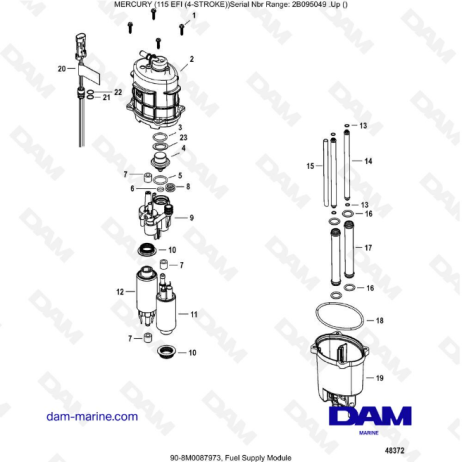 MERCURY (115 EFI (4-STROKE))Serial Nbr Range: 2B095049 .Up ()

1
2
20
22
21
3
23
4
7
5
6
8
9
10
7
12
11
7
10
13
15
14
13
16
17
16
18
19

dam-marine.com

DAM
MARINE

48372

90-8M0087973, Fuel Supply Module