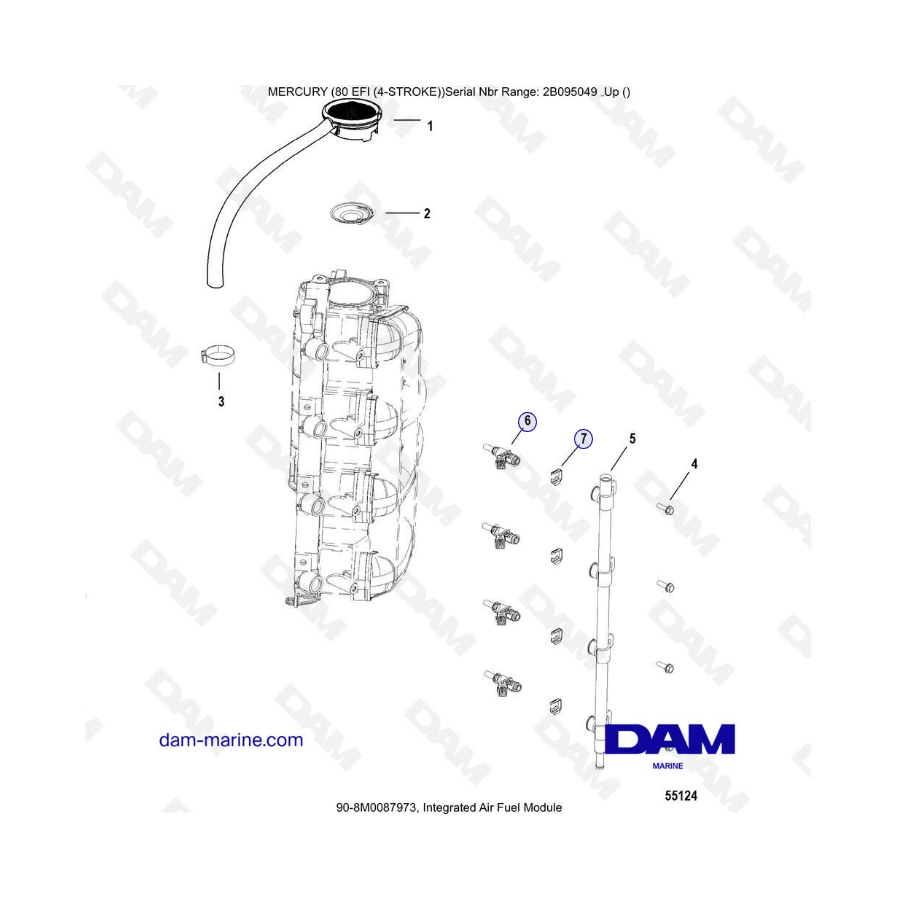 MERCURY (80 EFI (4-STROKE))Serial Nbr Range: 2B095049 .Up ()

1

2

3

6

7

5

4

dam-marine.com

DAM
MARINE

55124

90-8M0087973, Integrated Air Fuel Module