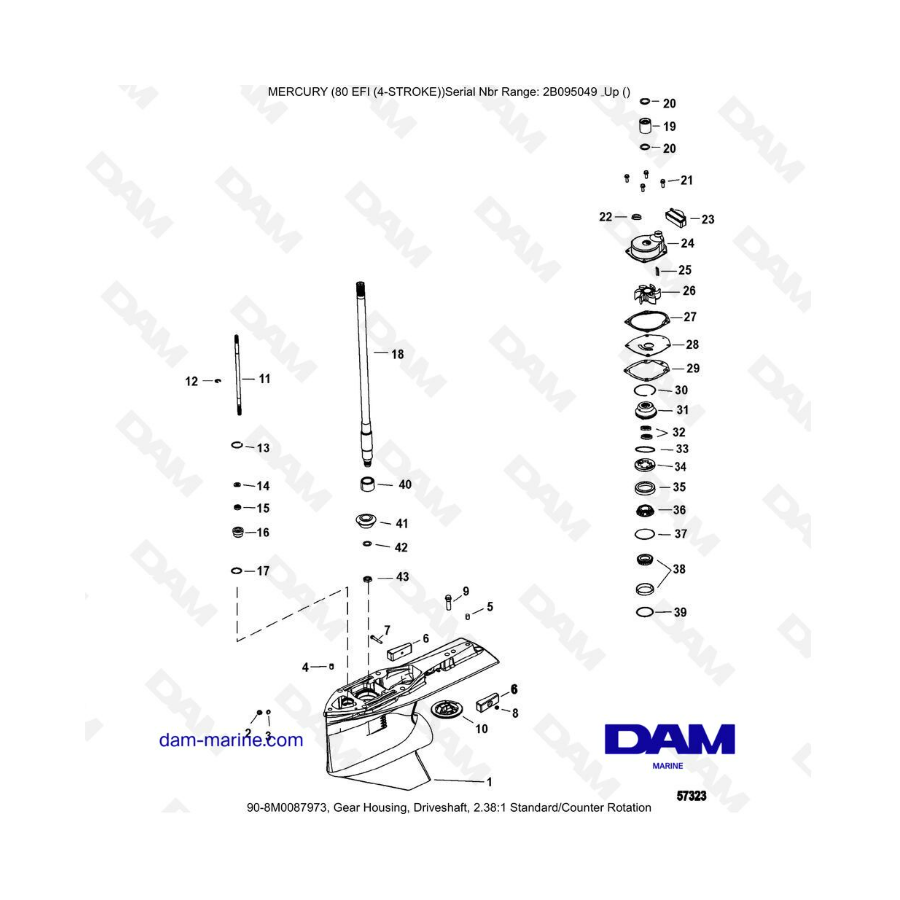 MERCURY (80 EFI (4-STROKE))Serial Nbr Range: 2B095049 .Up ()

20
19
20
21
22
23
24
25
26
27
28
29
30
31
32
33
34
35
36
37
38
39

18
12
11
13
14
15
16
17
40
41
42
43
9
5
7
6
4
6
8
10
2
3
1

dam-marine.com

DAM
MARINE

57323

90-8M0087973, Gear Housing, Driveshaft, 2.38:1 Standard/Counter Rotation