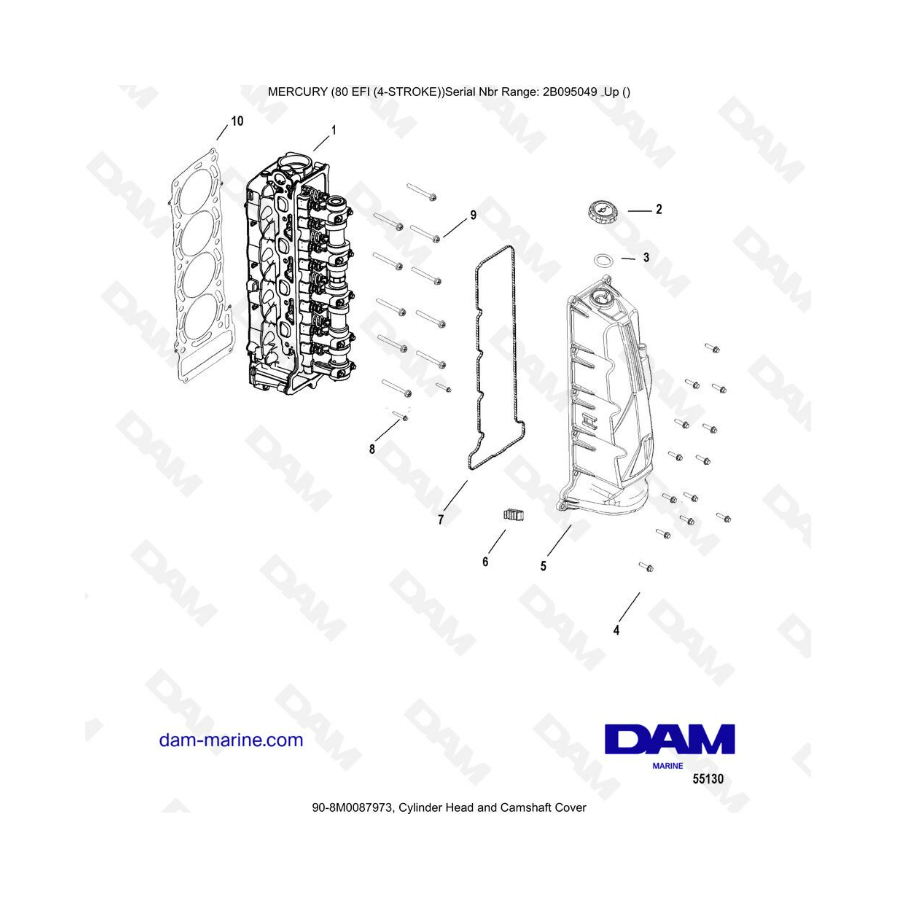 MERCURY (80 EFI (4-STROKE))Serial Nbr Range: 2B095049 .Up ()

10
1
9
2
3
8
7
6
5
4

dam-marine.com

DAM
MARINE
55130

90-8M0087973, Cylinder Head and Camshaft Cover