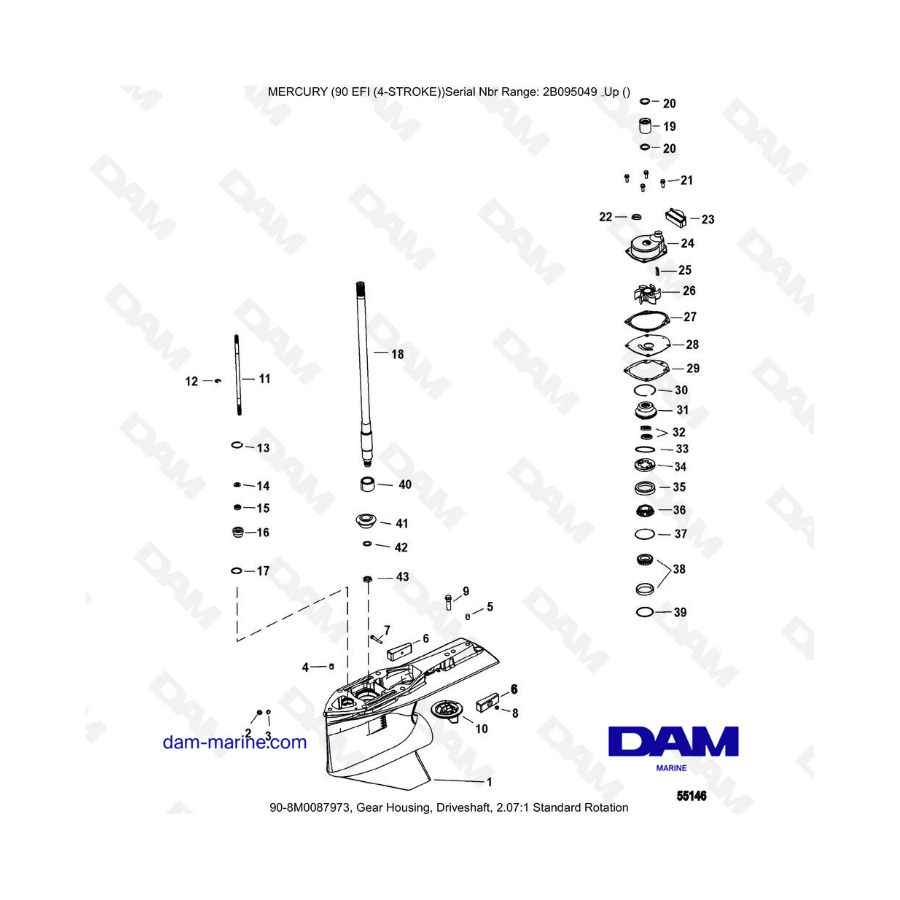 MERCURY (90 EFI (4-STROKE))Serial Nbr Range: 2B095049 .Up ()

20
19
20
21
22
23
24
25
26
27
28
29
30
31
32
33
34
35
36
37
38
39

18
12
11
13
14
15
16
17
40
41
42
43
9
5
7
6
4
6
8
10
2
3
1

dam-marine.com

DAM
MARINE

55146

90-8M0087973, Gear Housing, Driveshaft, 2.07:1 Standard Rotation