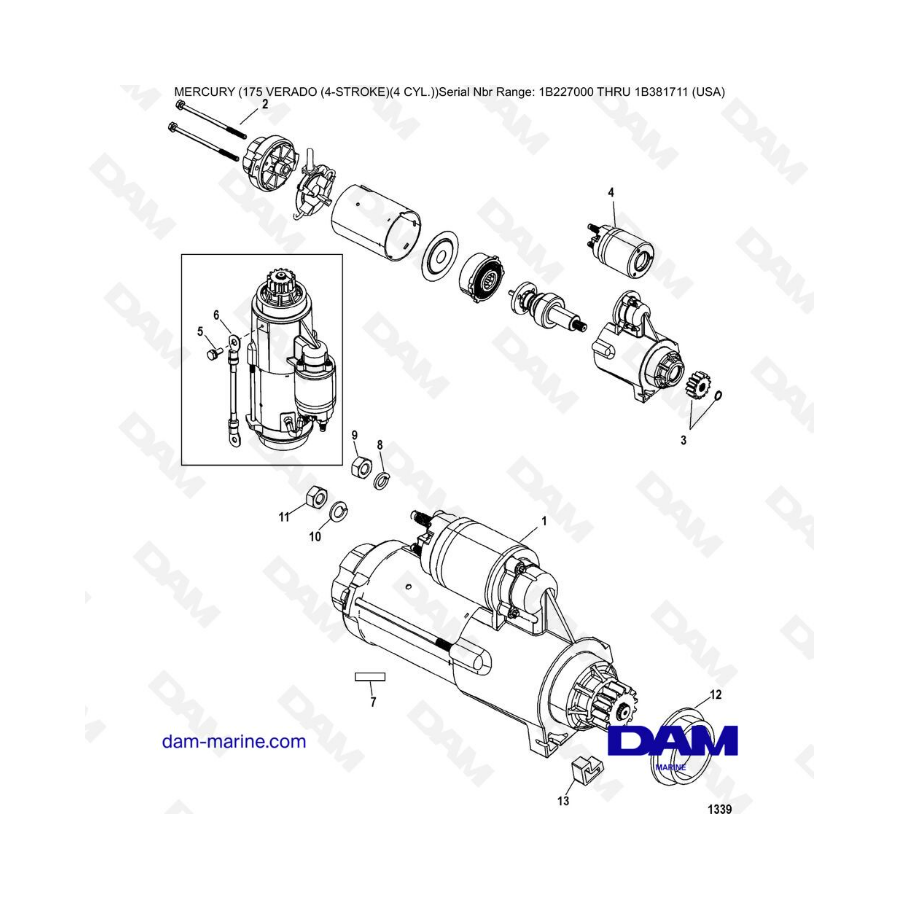 MERCURY (175 VERADO (4-STROKE)(4 CYL.))Serial Nbr Range: 1B227000 THRU 1B381711 (USA)

2

4

6

5

3

9

8

11

10

1

7

12

13

dam-marine.com

DAM
MARINE

1339