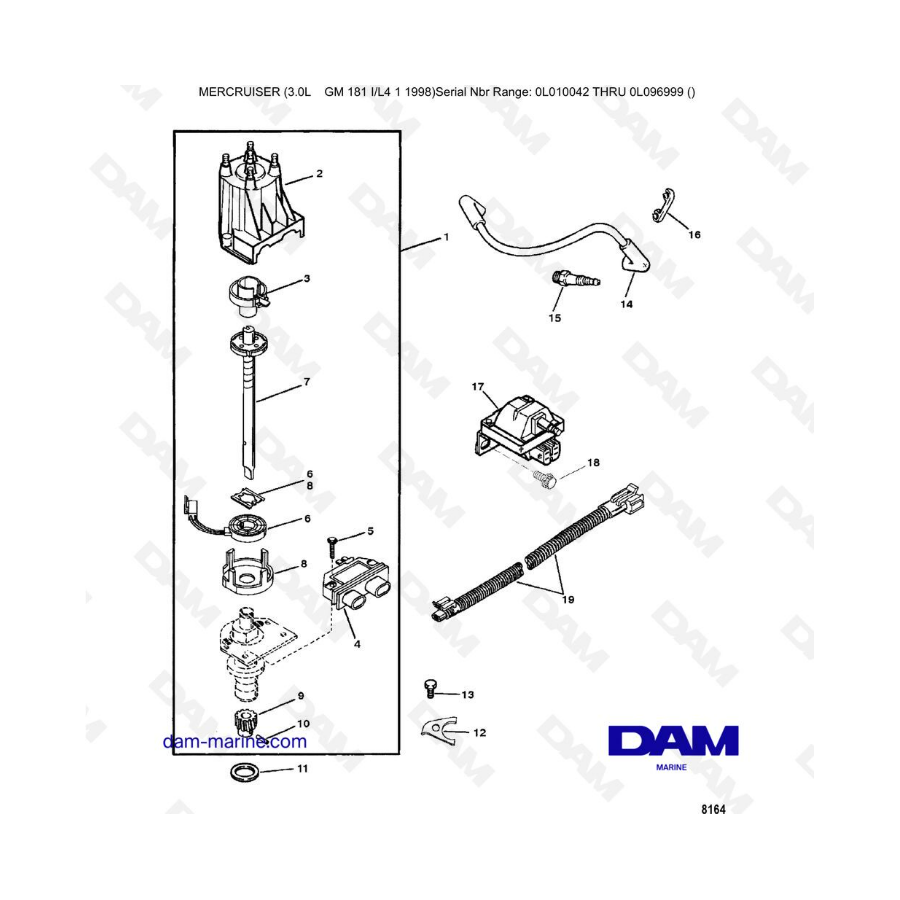 MERCRUISER (3.0L GM 181 I/L4 1 1998)Serial Nbr Range: 0L010042 THRU 0L096999 ()

2
1
3
7
6
8
6
5
8
4
9
10
11
16
15
14
17
18
19
13
12

dam-marine.com

DAM
MARINE

8164